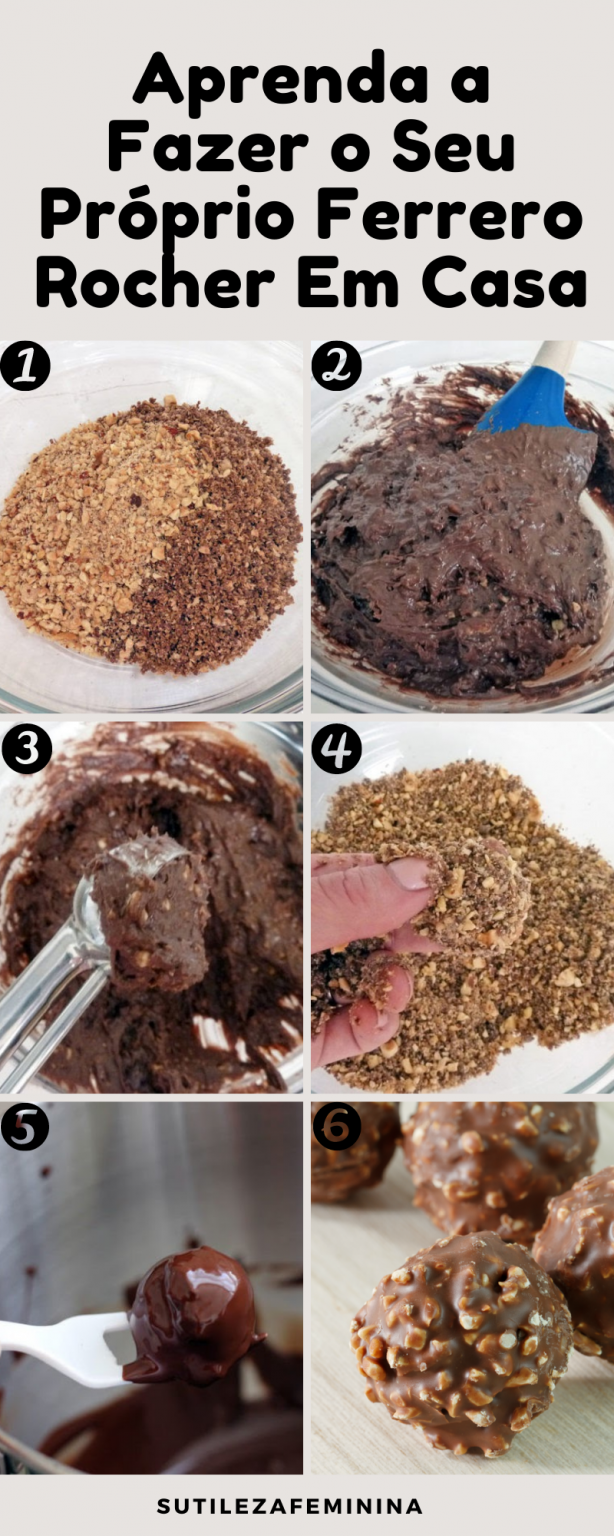 Aprenda a Fazer o Seu Próprio Ferrero Rocher Em Casa

1

2

3

4

5

6

SUTILEZAFEMININA