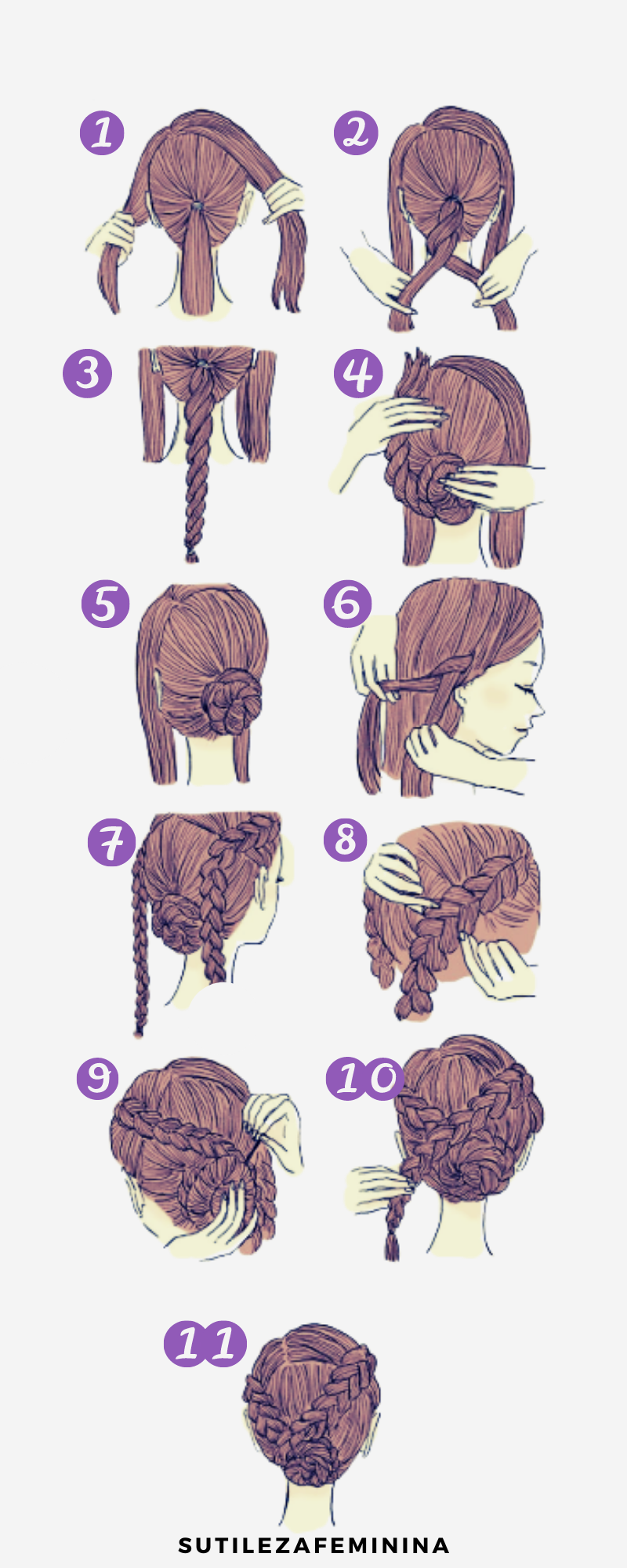 1
2
3
4
5
6
7
8
9
10
11
SUTILEZAFEMININA