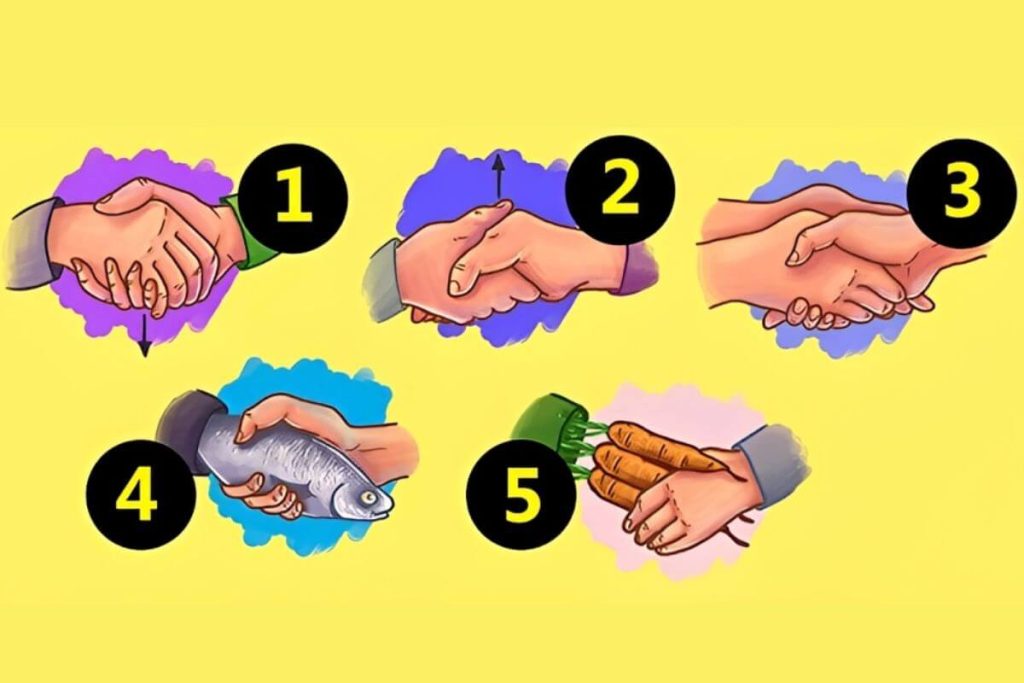 1
2
3
4
5