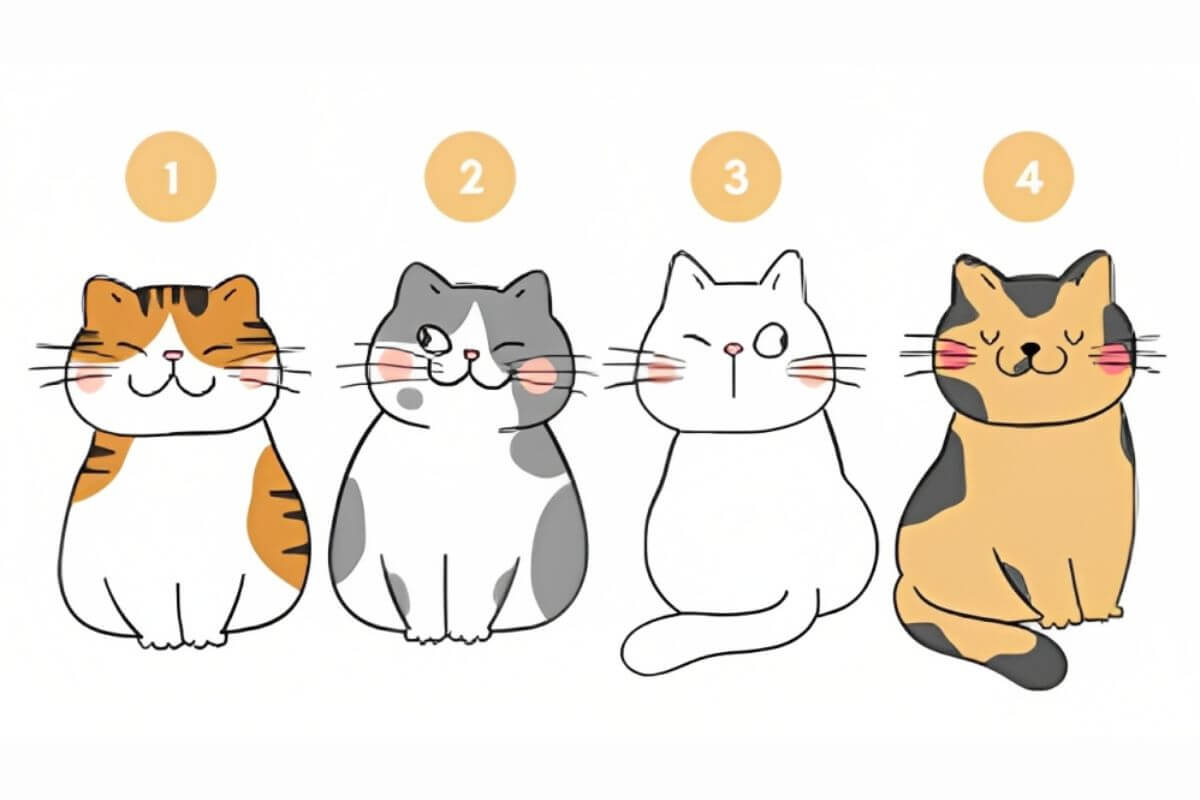 1
2
3
4